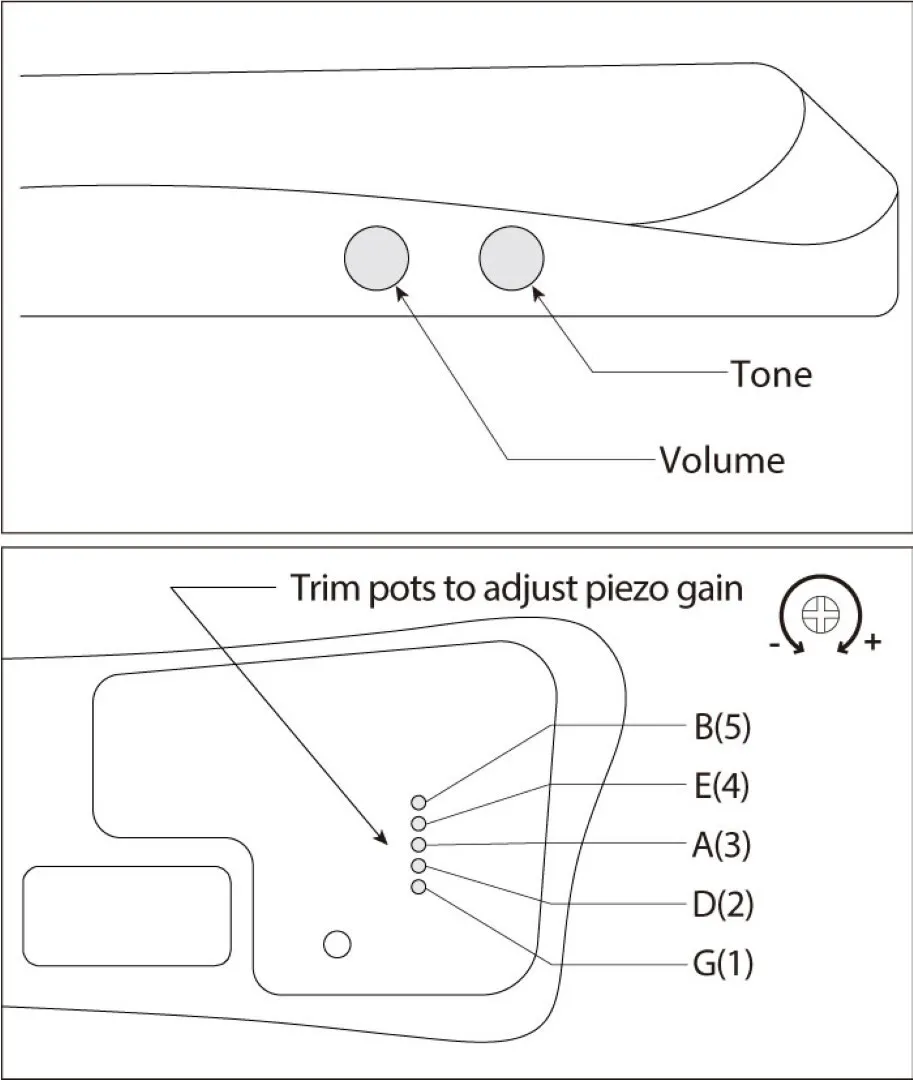 Tone

Volume

Trim pots to adjust piezo gain

-

+

B(5)

E(4)

A(3)

D(2)

G(1)