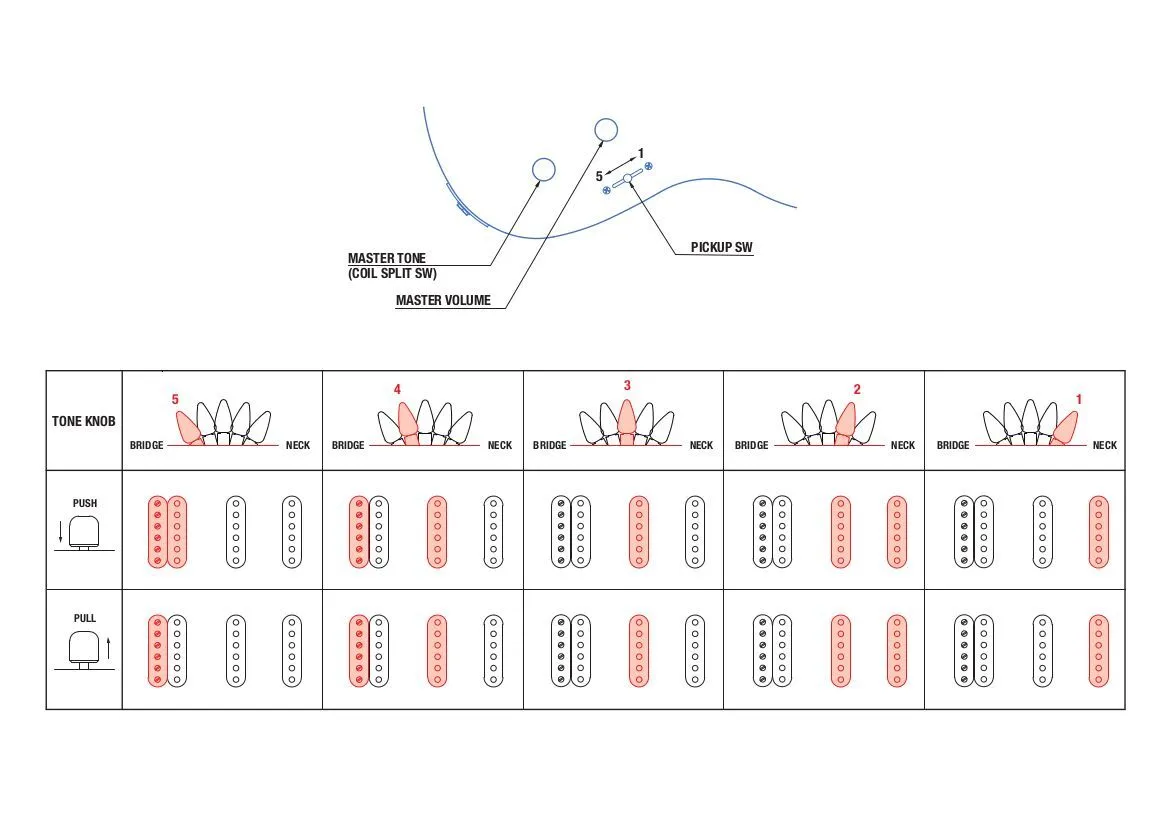 1
5
MASTER TONE
(COIL SPLIT SW)
MASTER VOLUME
PICKUP SW

| TONE KNOB | 5 BRIDGE NECK | 4 BRIDGE NECK | 3 BRIDGE NECK | 2 BRIDGE NECK | 1 BRIDGE NECK |
|---|---|---|---|---|---|
| PUSH | | | | | |
| PULL | | | | | |